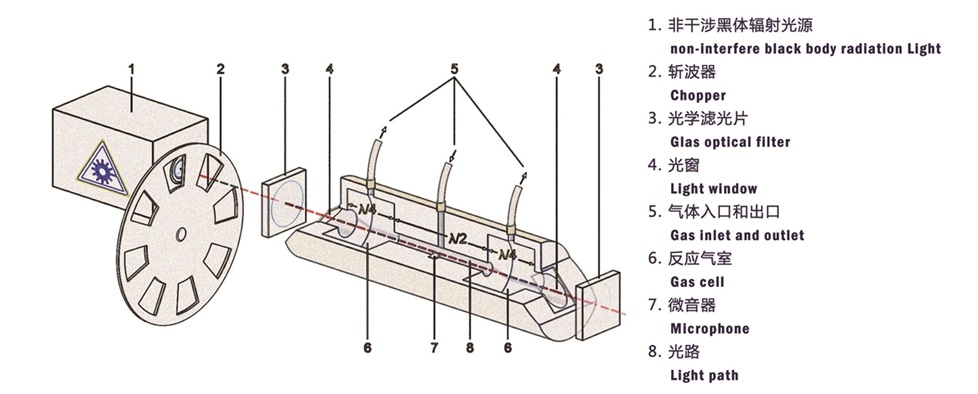 1 2 3 4 5 4 3

N4 N2 N4

6 7 8 6

1. 非干涉黑体辐射光源
non-interfere black body radiation Light
2. 斩波器
Chopper
3. 光学滤光片
Glas optical filter
4. 光窗
Light window
5. 气体入口和出口
Gas inlet and outlet
6. 反应气室
Gas cell
7. 微音器
Microphone
8. 光路
Light path